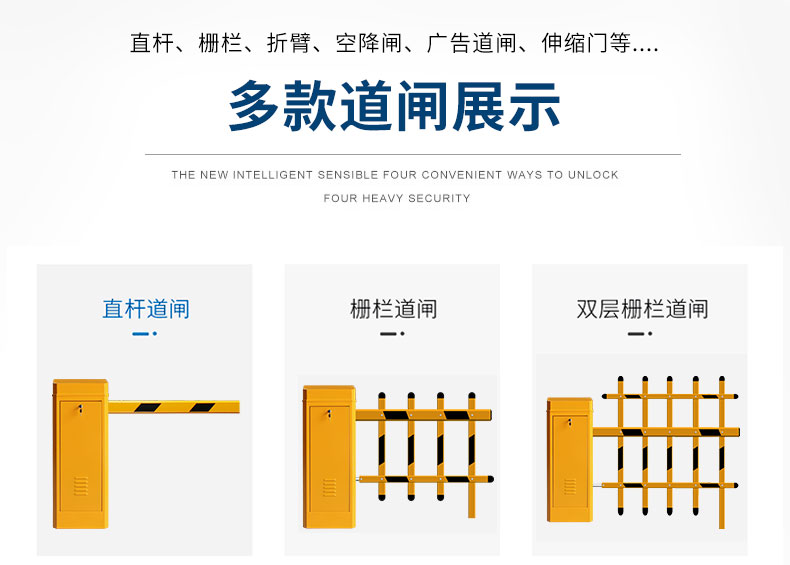 直杆、栅栏、折臂、空降闸、广告道闸、伸缩门等....

多款道闸展示

THE NEW INTELLIGENT SENSIBLE FOUR CONVENIENT WAYS TO UNLOCK FOUR HEAVY SECURITY

直杆道闸

栅栏道闸

双层栅栏道闸