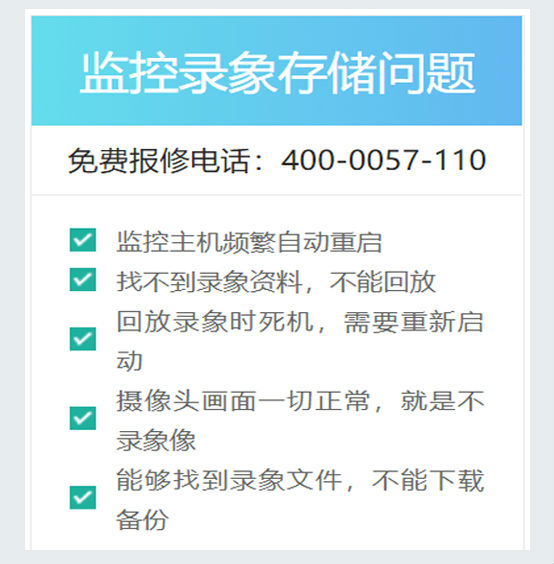 监控录象存储问题

免费报修电话：400-0057-110

监控主机频繁自动重启

找不到录象资料，不能回放

回放录象时死机，需要重新启动

摄像头画面一切正常，就是不录象像

能够找到录象文件，不能下载备份